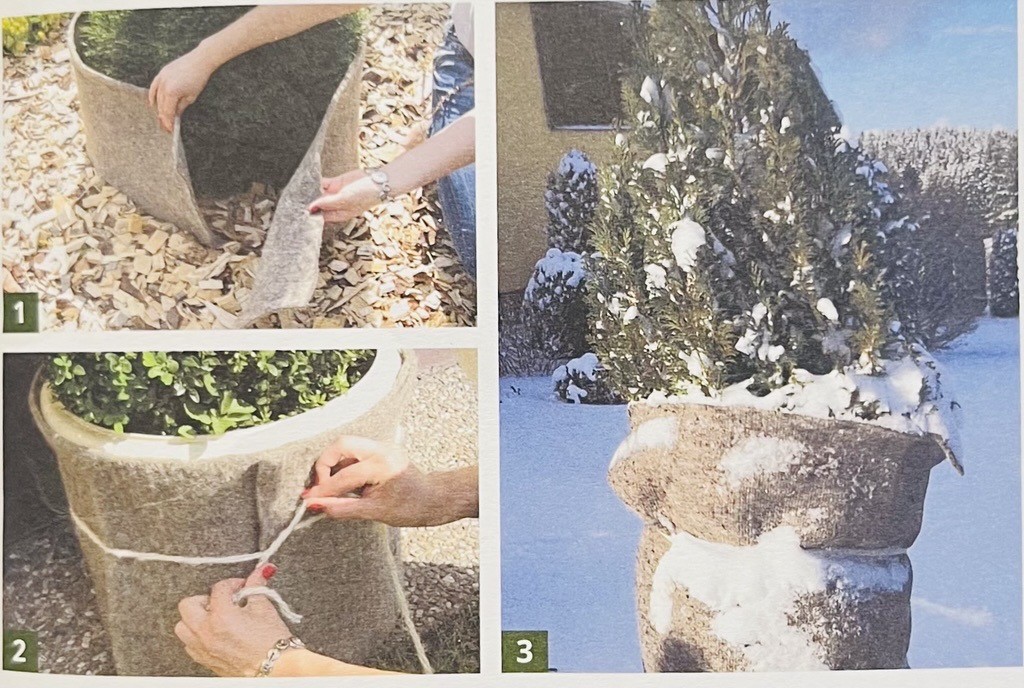 1

2

3